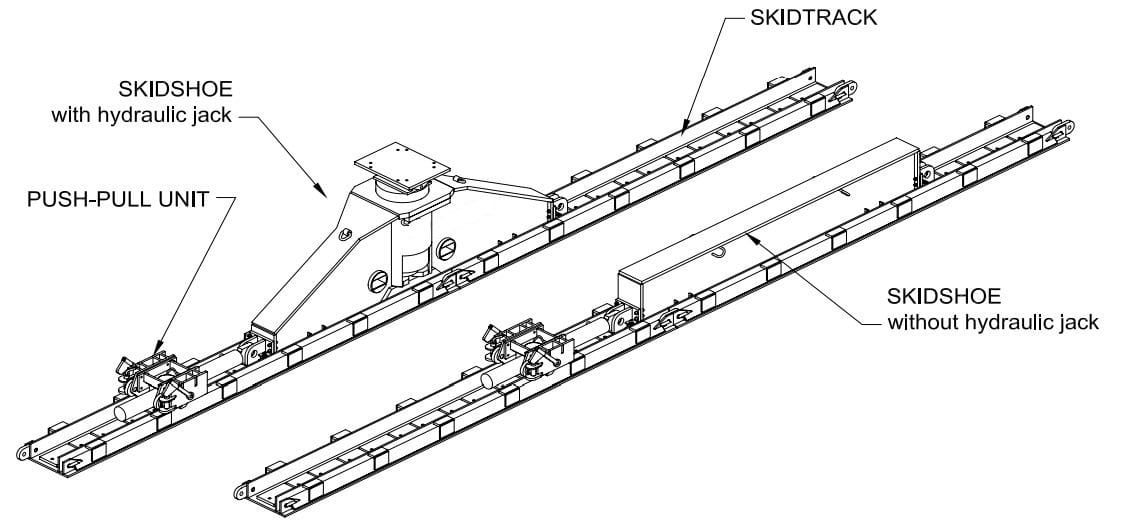 SKIDTRACK

SKIDSHOE
with hydraulic jack

PUSH-PULL UNIT

SKIDSHOE
without hydraulic jack