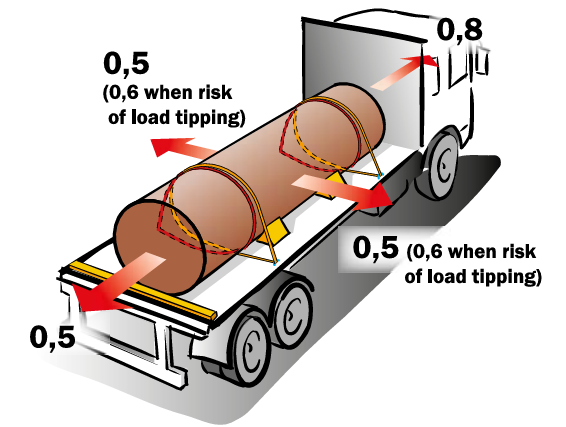 0,8

0,5
(0,6 when risk of load tipping)

0,5 (0,6 when risk of load tipping)

0,5